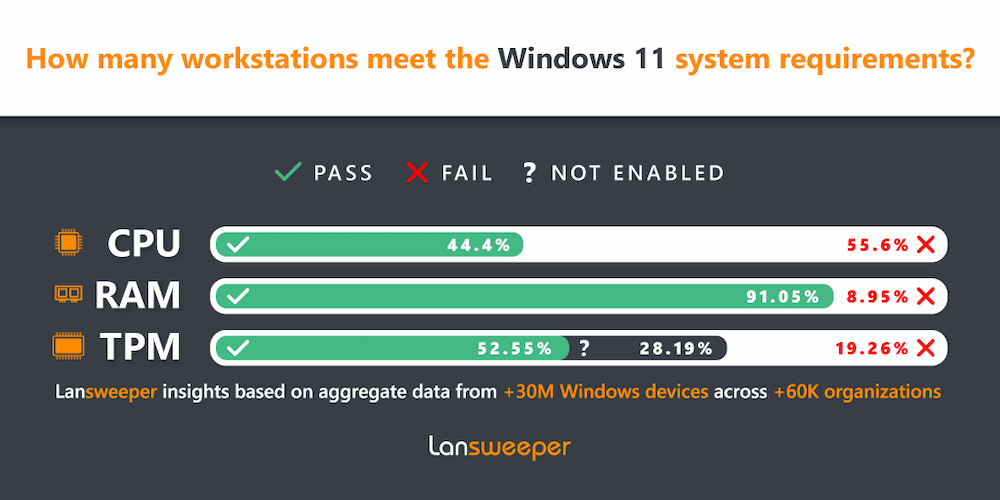 How many workstations meet the Windows 11 system requirements?

PASS FAIL ? NOT ENABLED

CPU 44.4% 55.6%

RAM 91.05% 8.95%

TPM 52.55% ? 28.19% 19.26%

Lansweeper insights based on aggregate data from +30M Windows devices across +60K organizations

Lansweeper